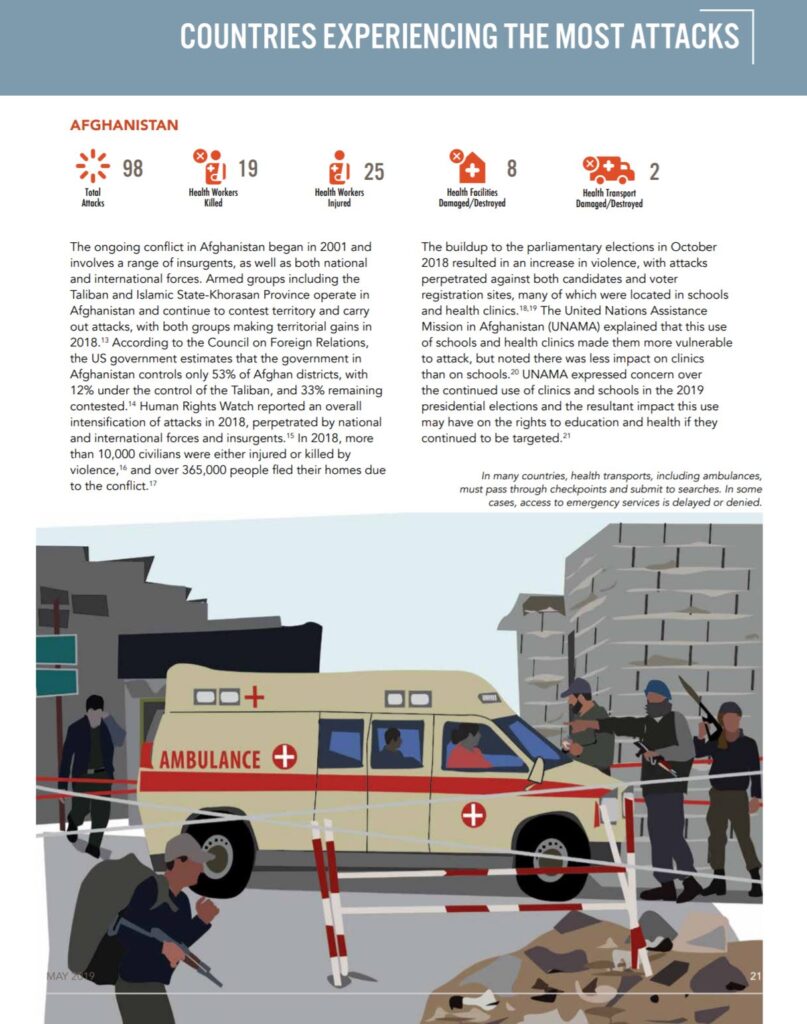 COUNTRIES EXPERIENCING THE MOST ATTACKS

AFGHANISTAN

98 Total Attacks

19 Health Workers Killed

25 Health Workers Injured

8 Health Facilities Damaged/Destroyed

2 Health Transport Damaged/Destroyed

The ongoing conflict in Afghanistan began in 2001 and involves a range of insurgents, as well as both national and international forces. Armed groups including the Taliban and Islamic State-Khorasan Province operate in Afghanistan and continue to contest territory and carry out attacks, with both groups making territorial gains in 2018.$^{13}$ According to the Council on Foreign Relations, the US government estimates that the government in Afghanistan controls only 53% of Afghan districts, with 12% under the control of the Taliban, and 33% remaining contested.$^{14}$ Human Rights Watch reported an overall intensification of attacks in 2018, perpetrated by national and international forces and insurgents.$^{15}$ In 2018, more than 10,000 civilians were either injured or killed by violence,$^{16}$ and over 365,000 people fled their homes due to the conflict.$^{17}$

The buildup to the parliamentary elections in October 2018 resulted in an increase in violence, with attacks perpetrated against both candidates and voter registration sites, many of which were located in schools and health clinics.$^{18,19}$ The United Nations Assistance Mission in Afghanistan (UNAMA) explained that this use of schools and health clinics made them more vulnerable to attack, but noted there was less impact on clinics than on schools.$^{20}$ UNAMA expressed concern over the continued use of clinics and schools in the 2019 presidential elections and the resultant impact this use may have on the rights to education and health if they continued to be targeted.$^{21}$

In many countries, health transports, including ambulances, must pass through checkpoints and submit to searches. In some cases, access to emergency services is delayed or denied.

AMBULANCE

MAY 2019

21