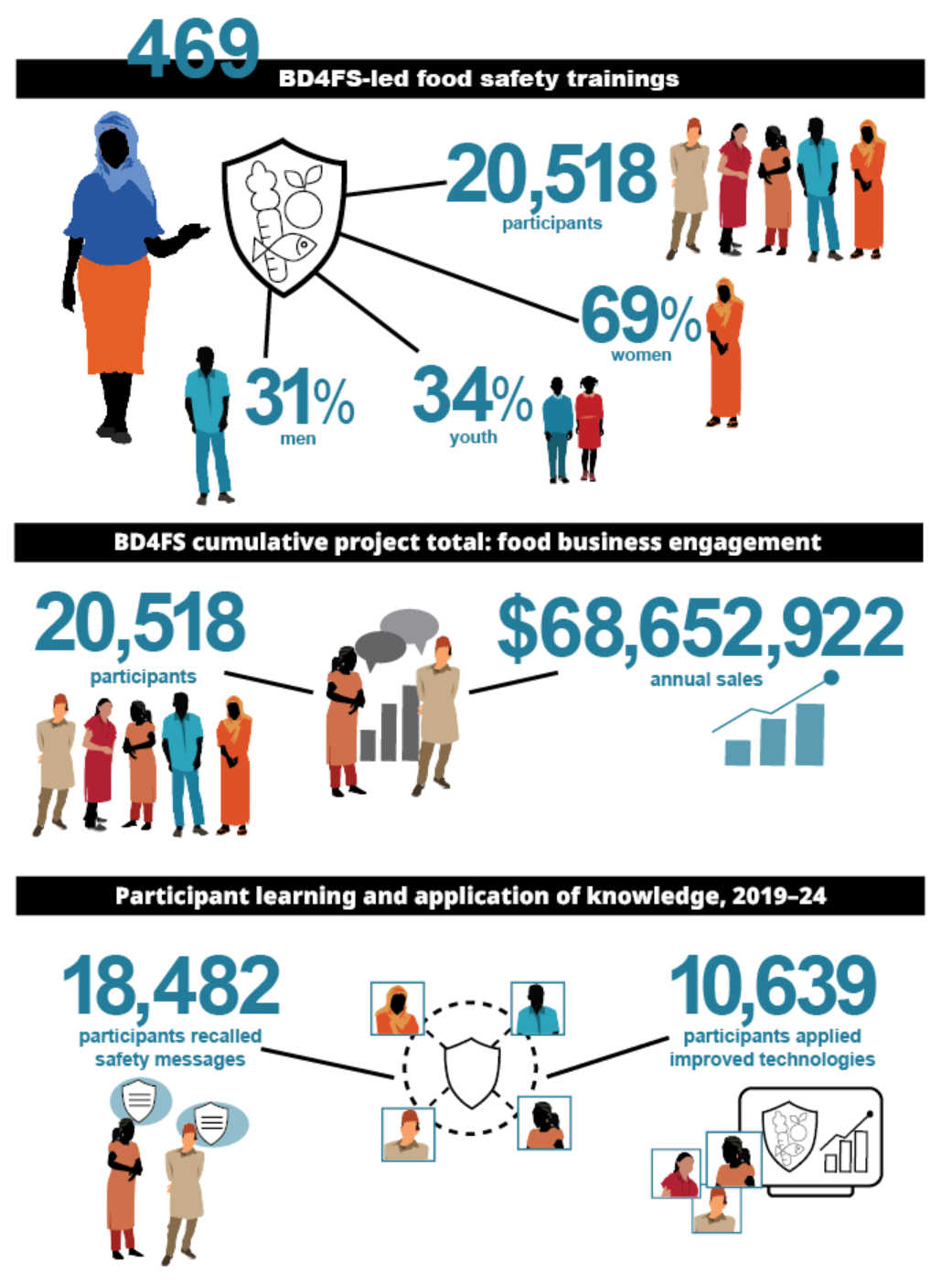 469 BD4FS-led food safety trainings

20,518
participants

69%
women

31%
men

34%
youth

BD4FS cumulative project total: food business engagement

20,518
participants

$68,652,922
annual sales

Participant learning and application of knowledge, 2019–24

18,482
participants recalled safety messages

10,639
participants applied improved technologies